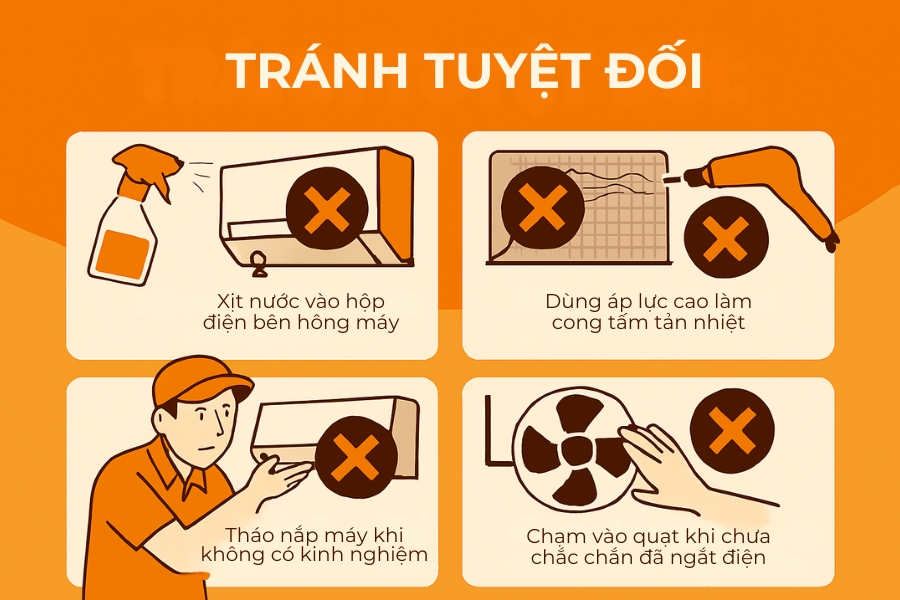 TRÁNH TUYỆT ĐỐI

Xịt nước vào hộp điện bên hông máy

Dùng áp lực cao làm cong tấm tản nhiệt

Tháo nắp máy khi không có kinh nghiệm

Chạm vào quạt khi chưa chắc chắn đã ngắt điện