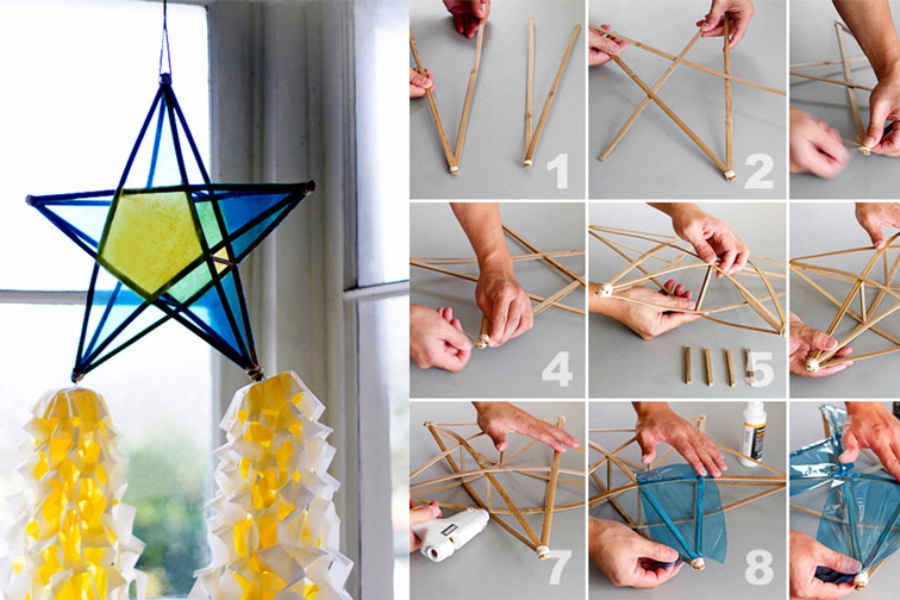 1
2
4
5
7
8