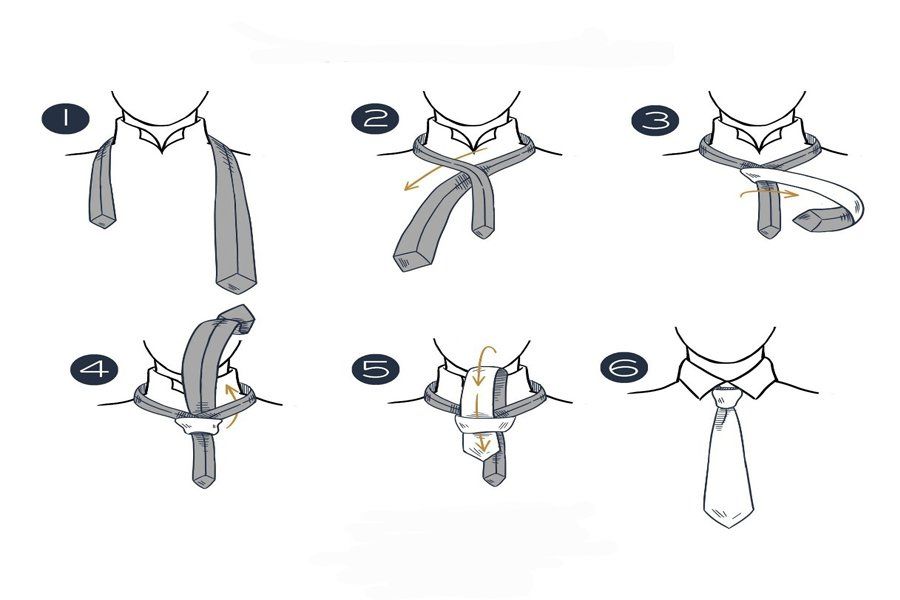 1
2
3
4
5
6