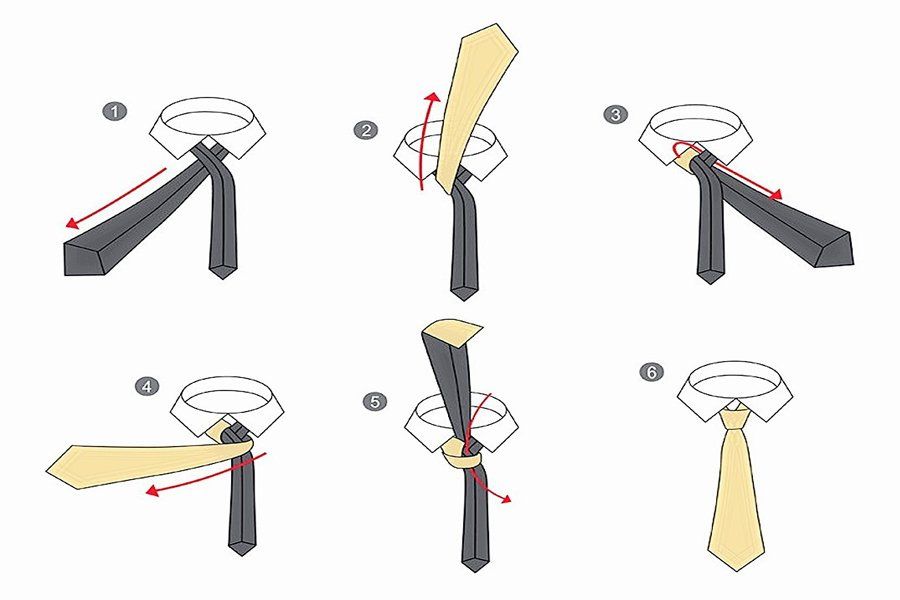 1
2
3
4
5
6