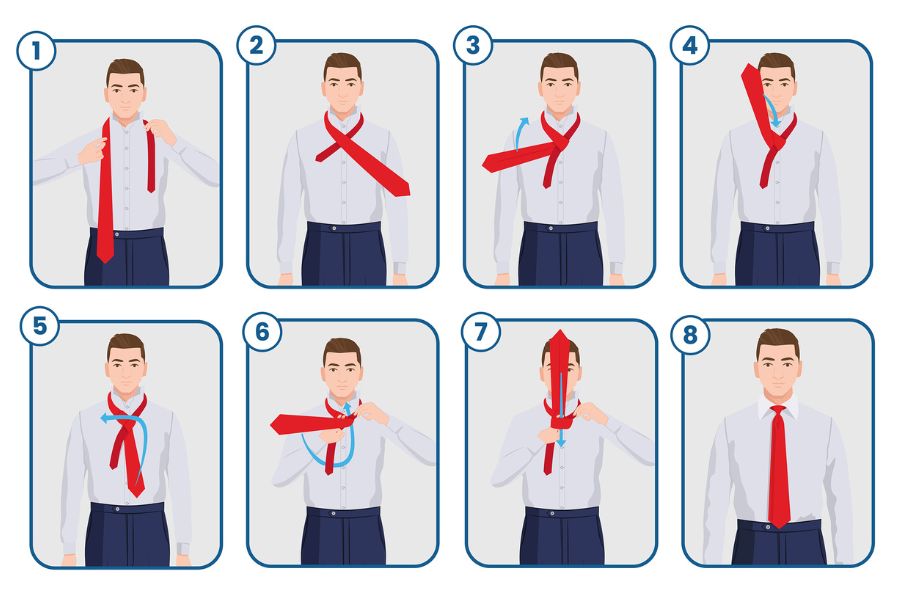 1
2
3
4
5
6
7
8