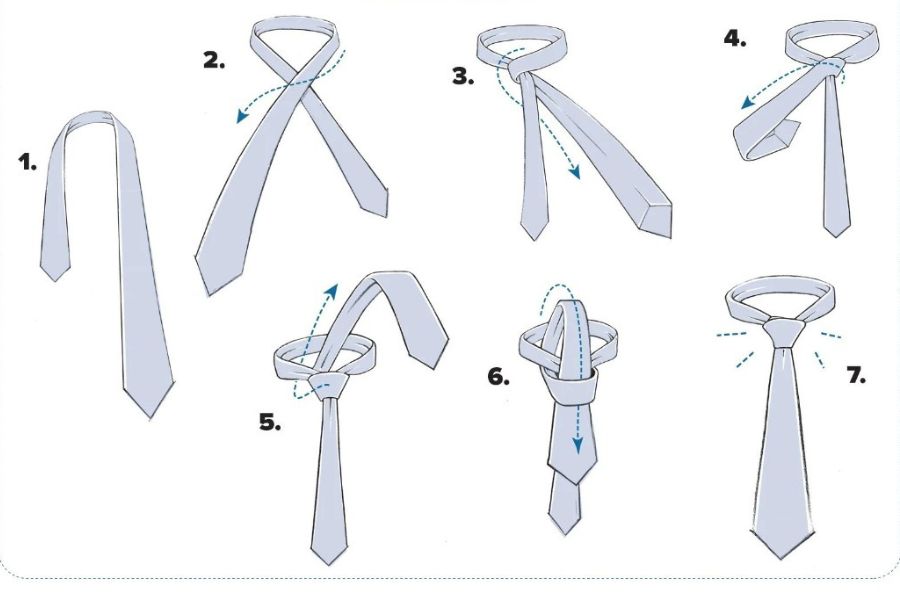 1.

2.

3.

4.

5.

6.

7.