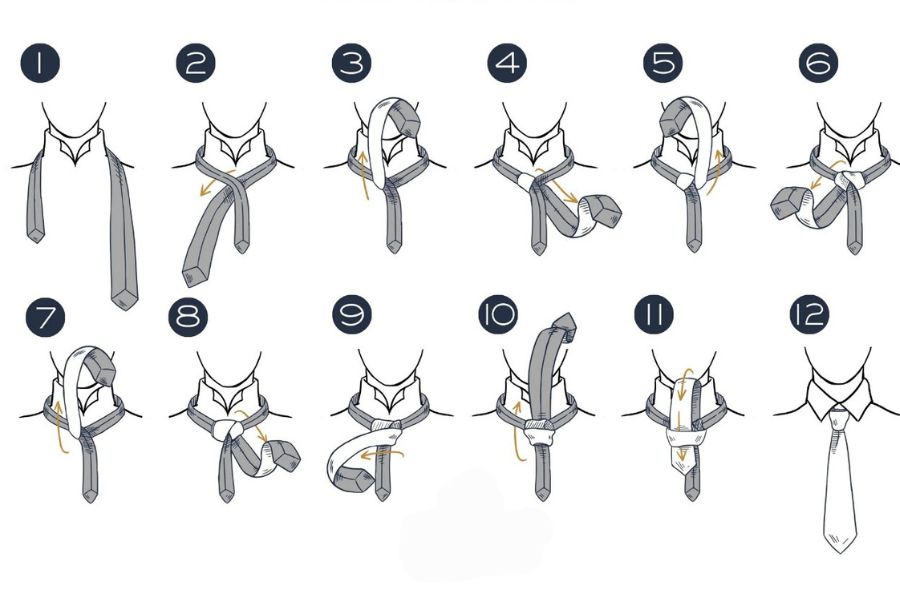 1
2
3
4
5
6
7
8
9
10
11
12