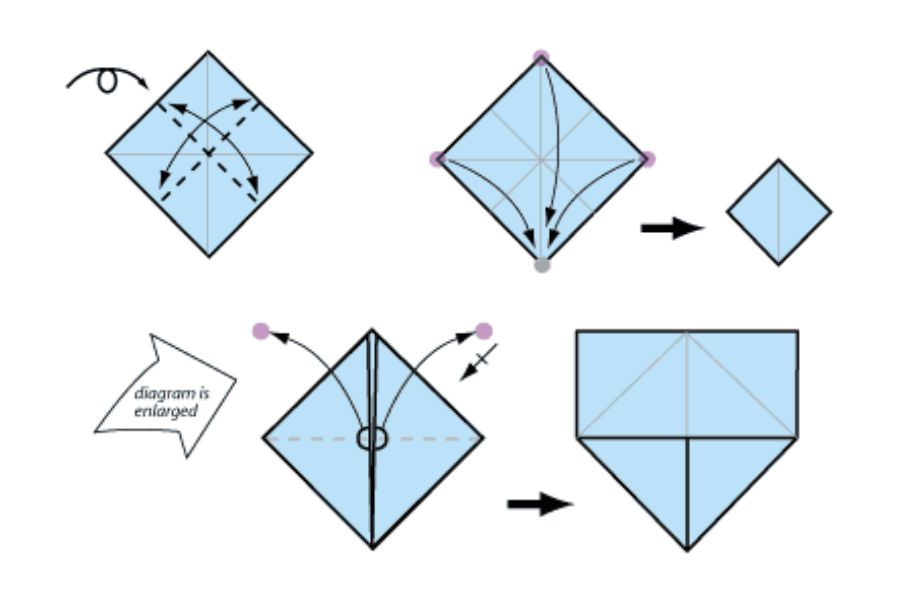 diagram is enlarged