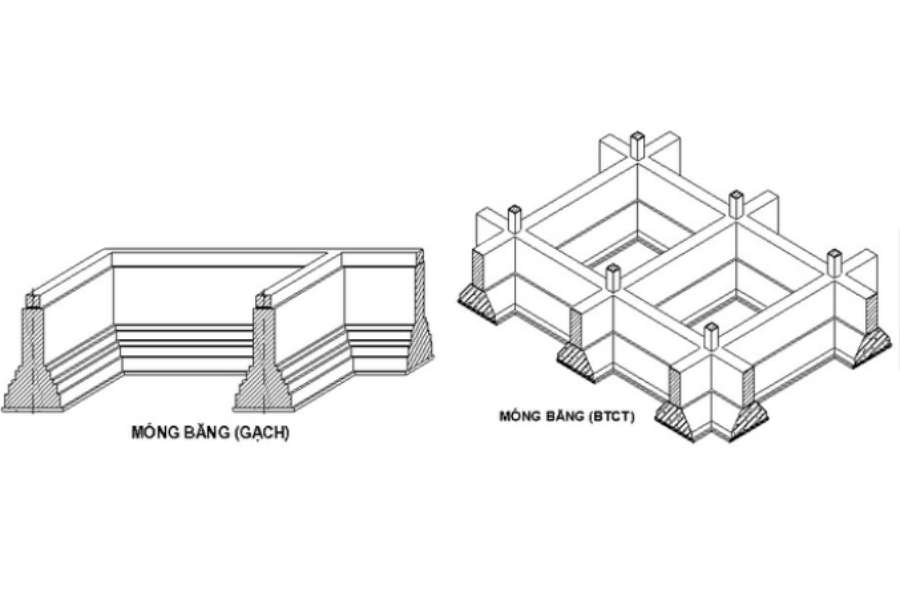 MÓNG BĂNG (GẠCH)

MÓNG BĂNG (BTCT)