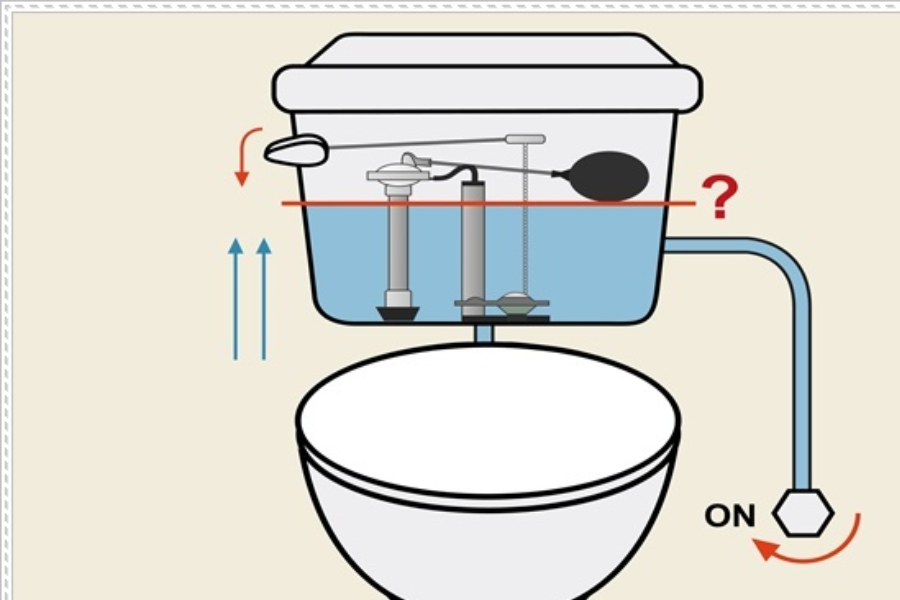 ?

ON